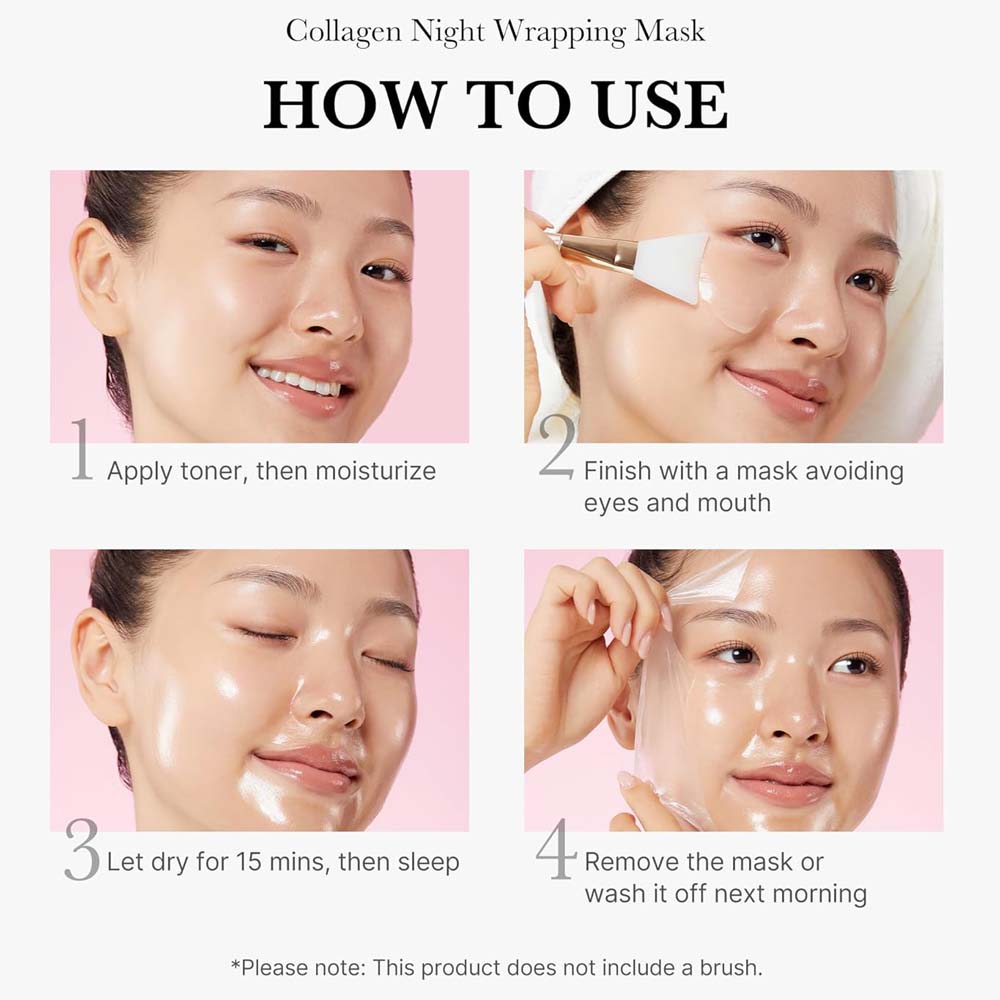 Collagen Night Wrapping Mask

HOW TO USE

1 Apply toner, then moisturize

2 Finish with a mask avoiding eyes and mouth

3 Let dry for 15 mins, then sleep

4 Remove the mask or wash it off next morning

*Please note: This product does not include a brush.